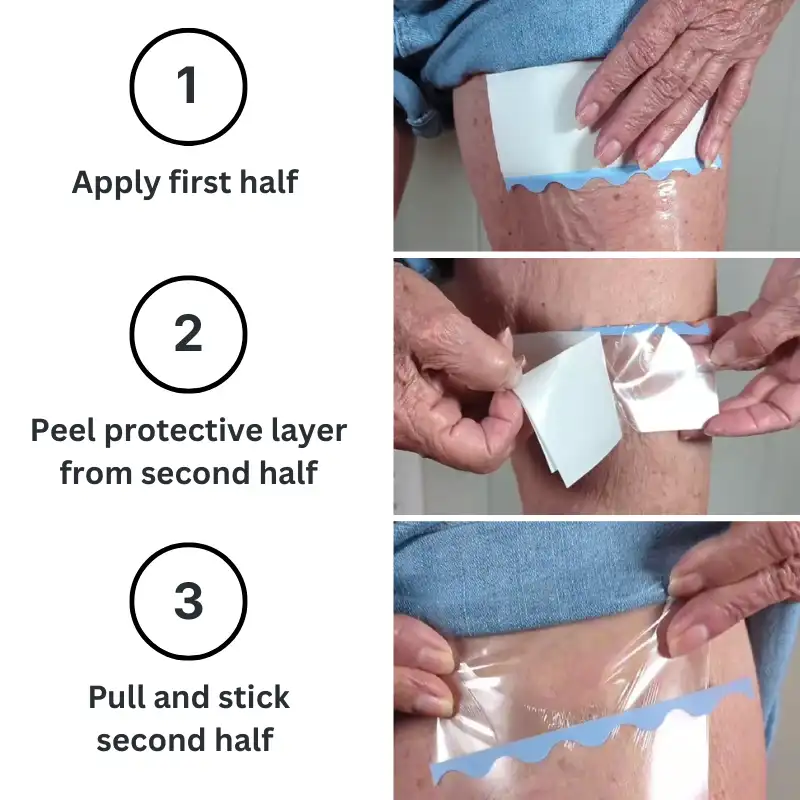 1

Apply first half

2

Peel protective layer from second half

3

Pull and stick second half